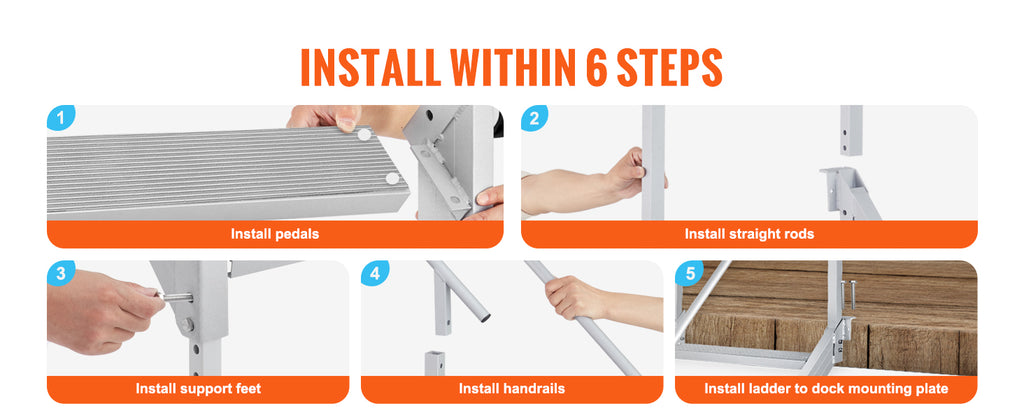 INSTALL WITHIN 6 STEPS

1
Install pedals

2
Install straight rods

3
Install support feet

4
Install handrails

5
Install ladder to dock mounting plate