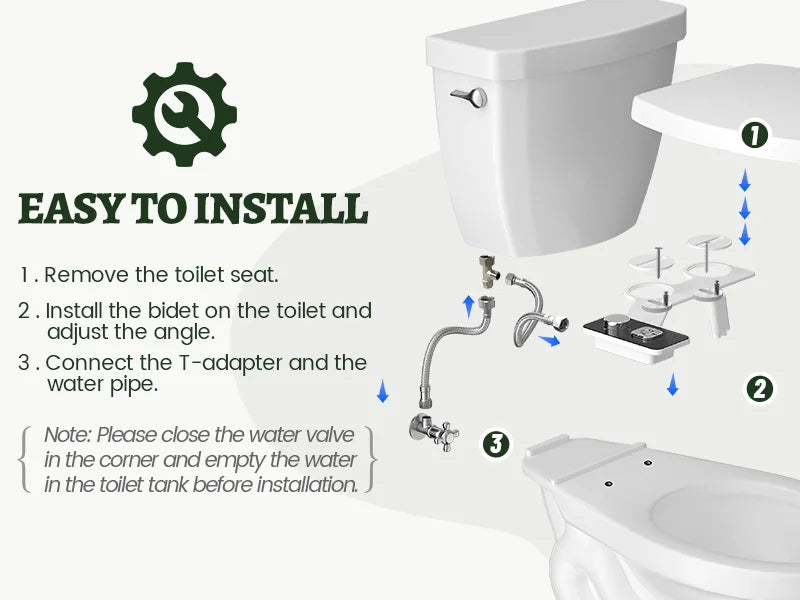 EASY TO INSTALL

1 . Remove the toilet seat.

2 . Install the bidet on the toilet and adjust the angle.

3 . Connect the T-adapter and the water pipe.

Note: Please close the water valve in the corner and empty the water in the toilet tank before installation.

1

2

3