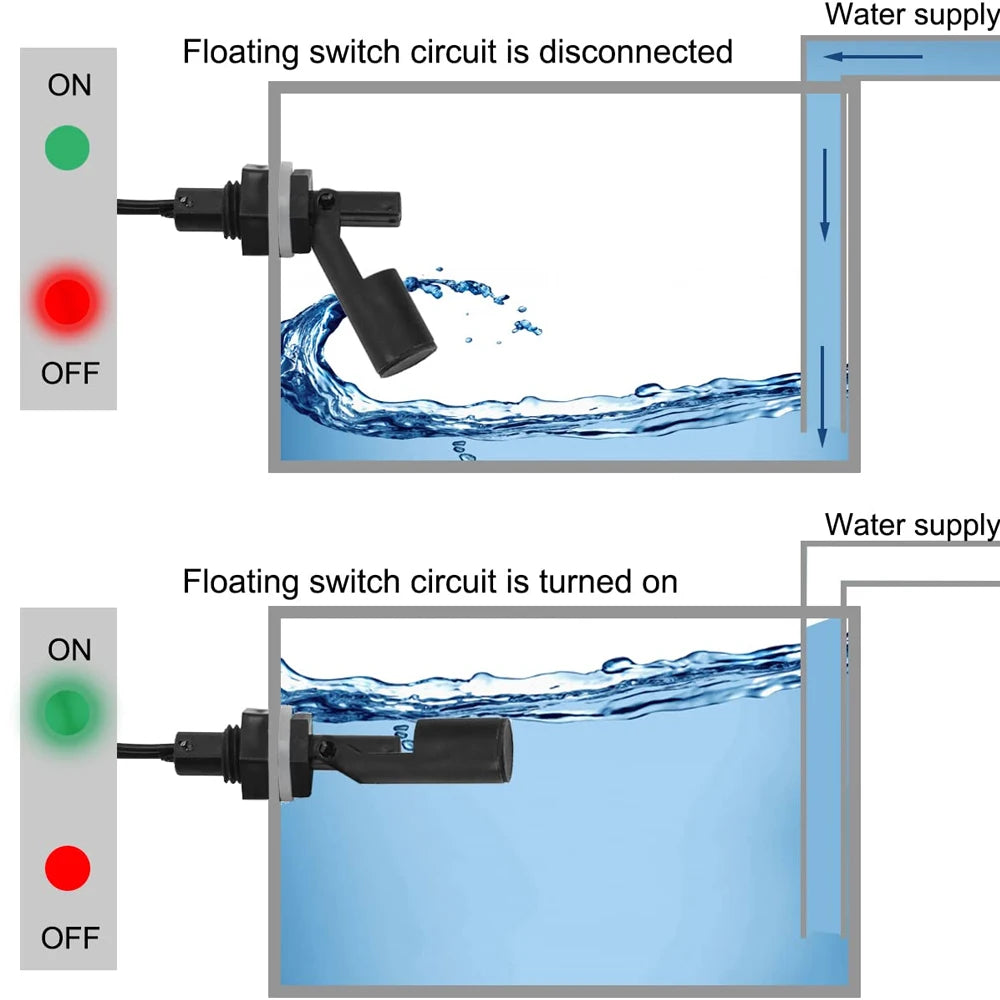 Water supply

Floating switch circuit is disconnected

ON

OFF

Water supply

Floating switch circuit is turned on

ON

OFF