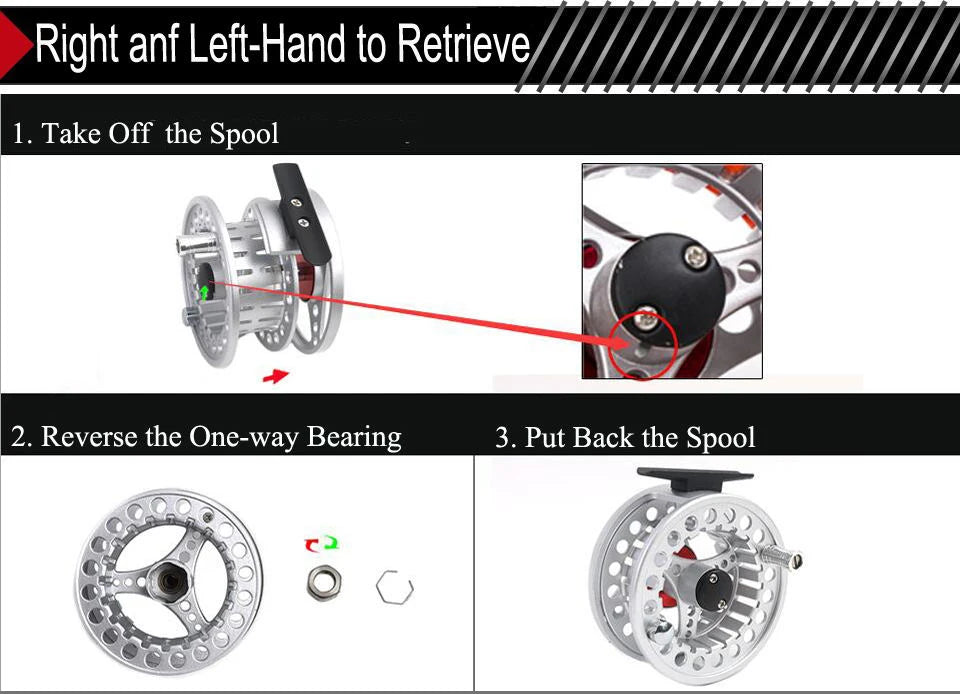 Right anf Left-Hand to Retrieve

1. Take Off the Spool

2. Reverse the One-way Bearing

3. Put Back the Spool