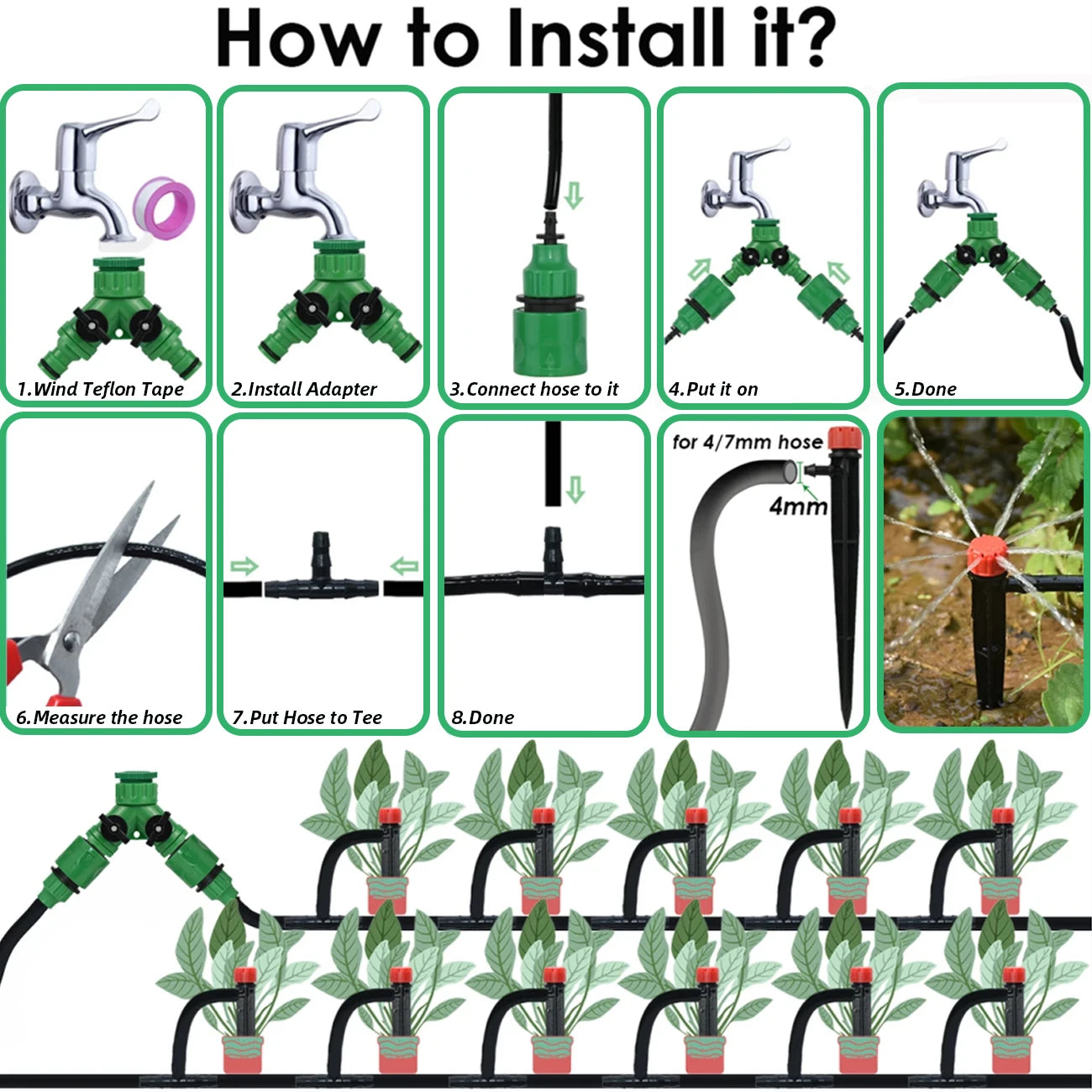 How to Install it?

1.Wind Teflon Tape

2.Install Adapter

3.Connect hose to it

4.Put it on

5.Done

6.Measure the hose

7.Put Hose to Tee

8.Done

for 4/7mm hose

4mm