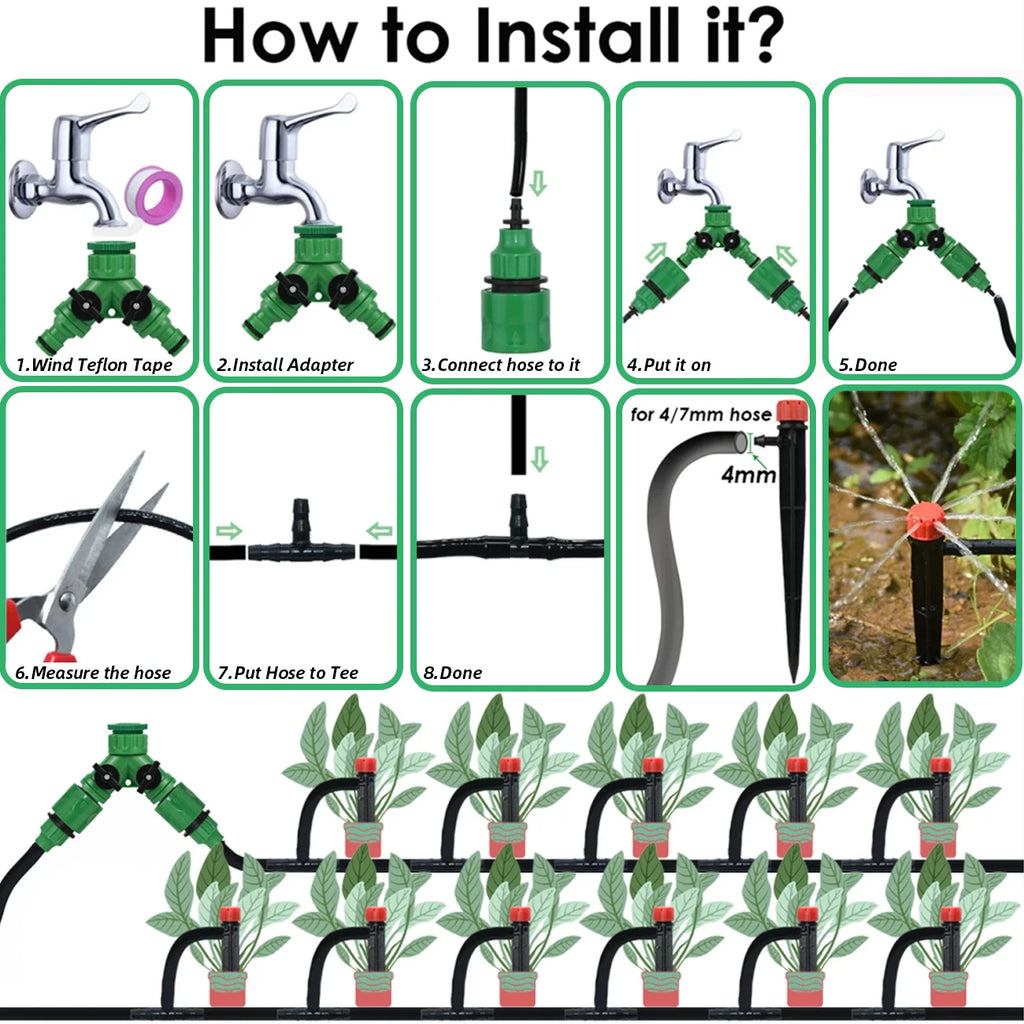 How to Install it?

1.Wind Teflon Tape

2.Install Adapter

3.Connect hose to it

4.Put it on

5.Done

6.Measure the hose

7.Put Hose to Tee

8.Done

for 4/7mm hose

4mm