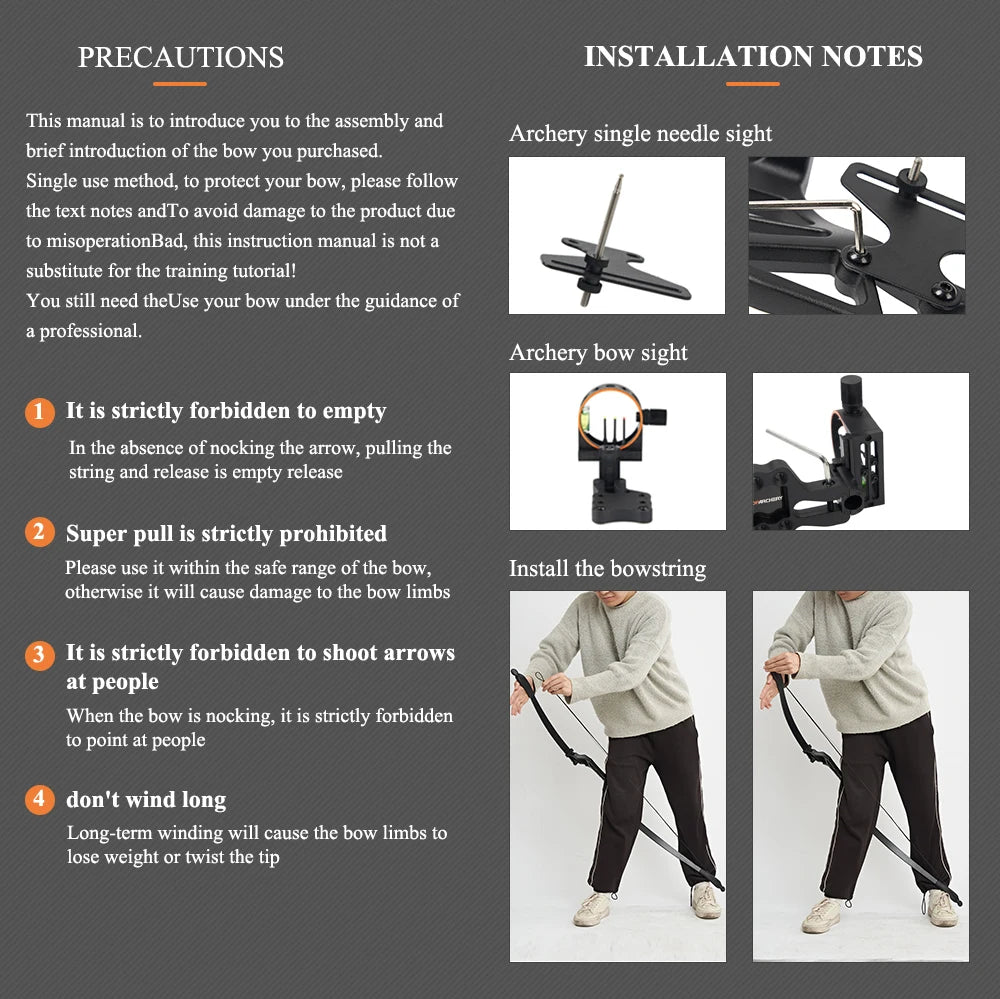 PRECAUTIONS

This manual is to introduce you to the assembly and brief introduction of the bow you purchased.
Single use method, to protect your bow, please follow the text notes andTo avoid damage to the product due to misoperationBad, this instruction manual is not a substitute for the training tutorial!
You still need theUse your bow under the guidance of a professional.

1 It is strictly forbidden to empty
In the absence of nocking the arrow, pulling the string and release is empty release

2 Super pull is strictly prohibited
Please use it within the safe range of the bow, otherwise it will cause damage to the bow limbs

3 It is strictly forbidden to shoot arrows at people
When the bow is nocking, it is strictly forbidden to point at people

4 don't wind long
Long-term winding will cause the bow limbs to lose weight or twist the tip

INSTALLATION NOTES

Archery single needle sight

Archery bow sight

ARCHERY

Install the bowstring