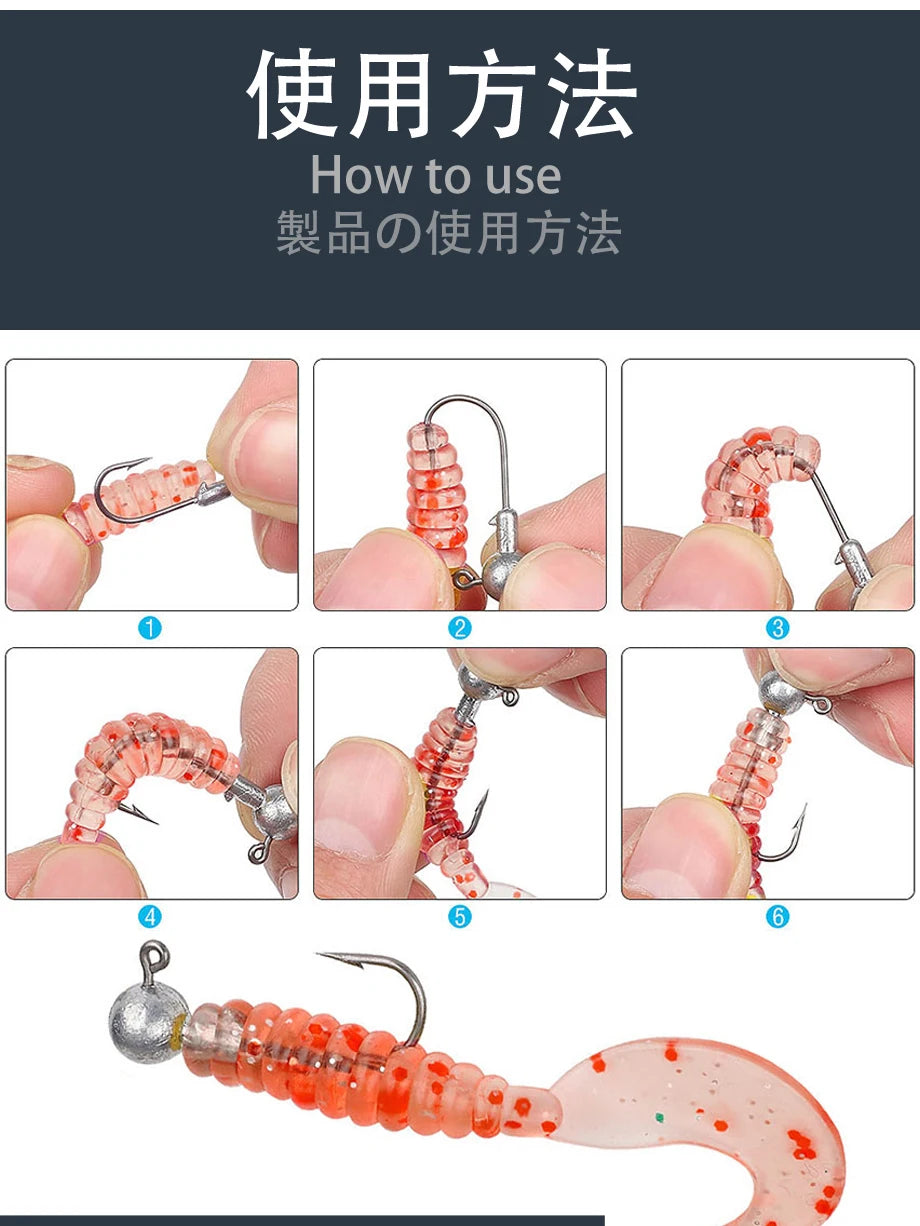 使用方法
How to use
製品の使用方法

1
2
3
4
5
6