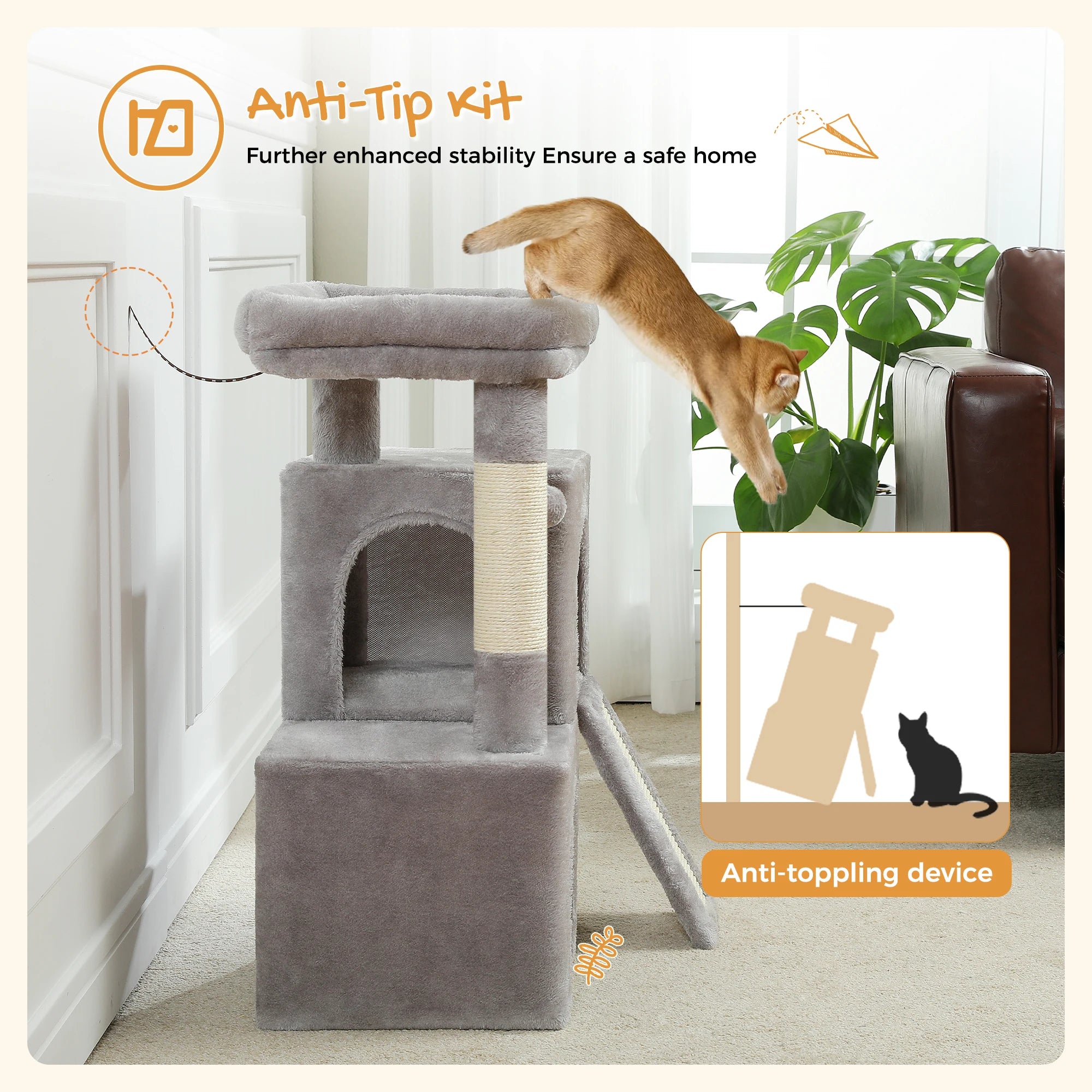 Anti-Tip Kit

Further enhanced stability Ensure a safe home

Anti-toppling device