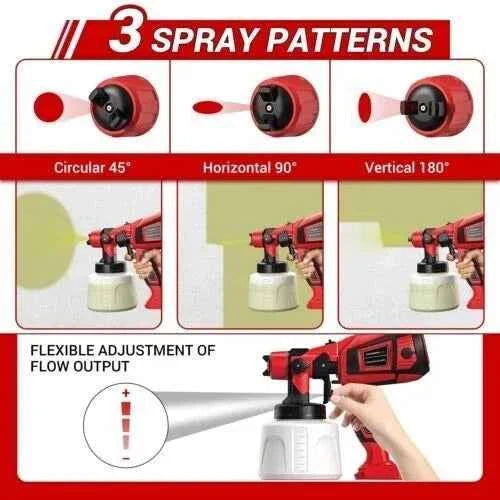 3 SPRAY PATTERNS

Circular 45°

Horizontal 90°

Vertical 180°

FLEXIBLE ADJUSTMENT OF FLOW OUTPUT

+

−