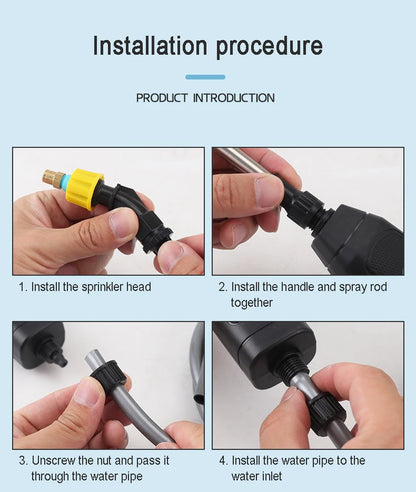 Installation procedure

PRODUCT INTRODUCTION

1. Install the sprinkler head

2. Install the handle and spray rod together

3. Unscrew the nut and pass it through the water pipe

4. Install the water pipe to the water inlet