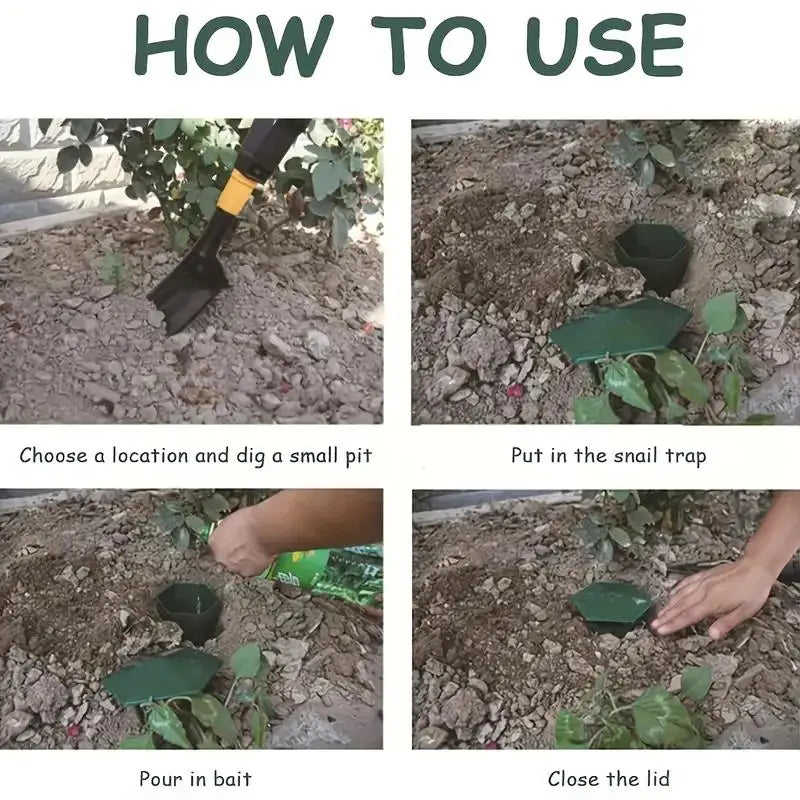 HOW TO USE

Choose a location and dig a small pit

Put in the snail trap

Pour in bait

Close the lid