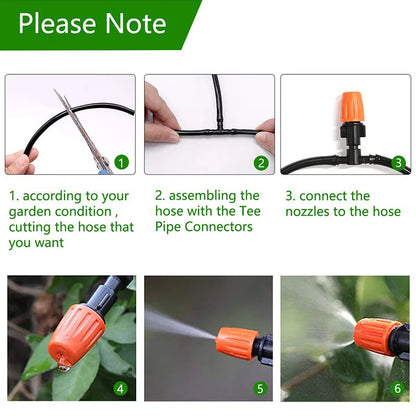 Please Note

1

2

3

1. according to your garden condition , cutting the hose that you want

2. assembling the hose with the Tee Pipe Connectors

3. connect the nozzles to the hose

4

5

6