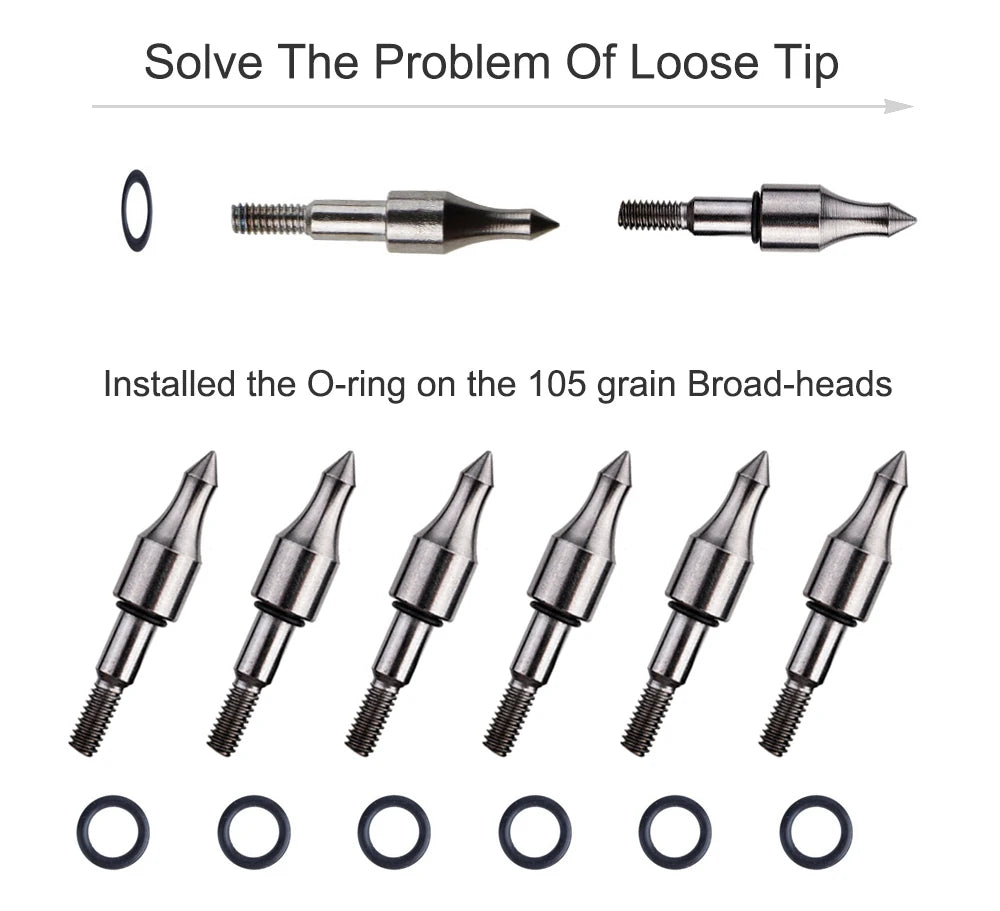 Solve The Problem Of Loose Tip

Installed the O-ring on the 105 grain Broad-heads