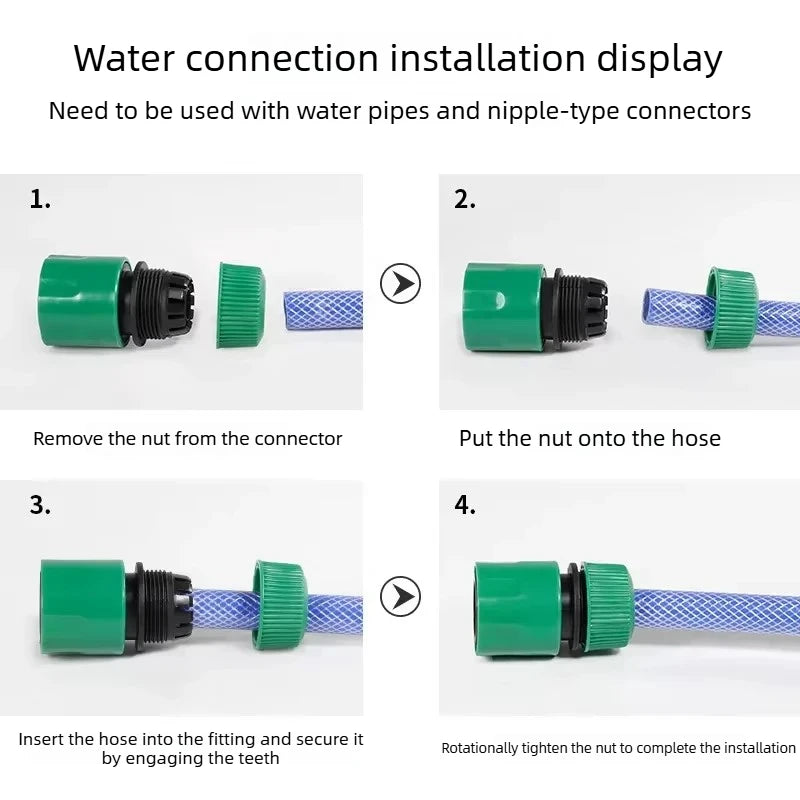 Water connection installation display

Need to be used with water pipes and nipple-type connectors

1.

Remove the nut from the connector

2.

Put the nut onto the hose

3.

Insert the hose into the fitting and secure it by engaging the teeth

4.

Rotationally tighten the nut to complete the installation