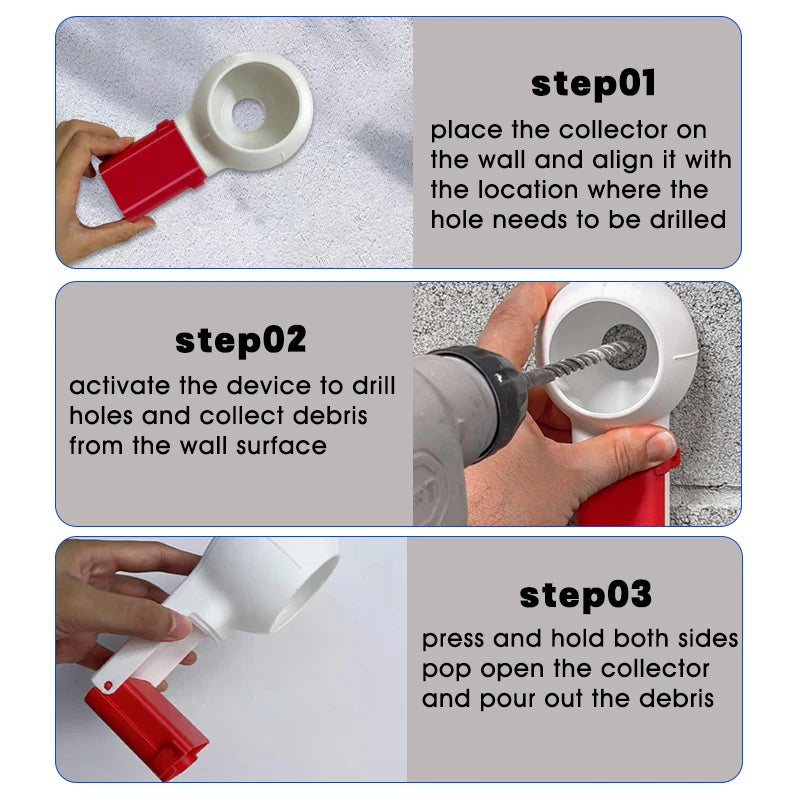 step01
place the collector on the wall and align it with the location where the hole needs to be drilled

step02
activate the device to drill holes and collect debris from the wall surface

step03
press and hold both sides pop open the collector and pour out the debris