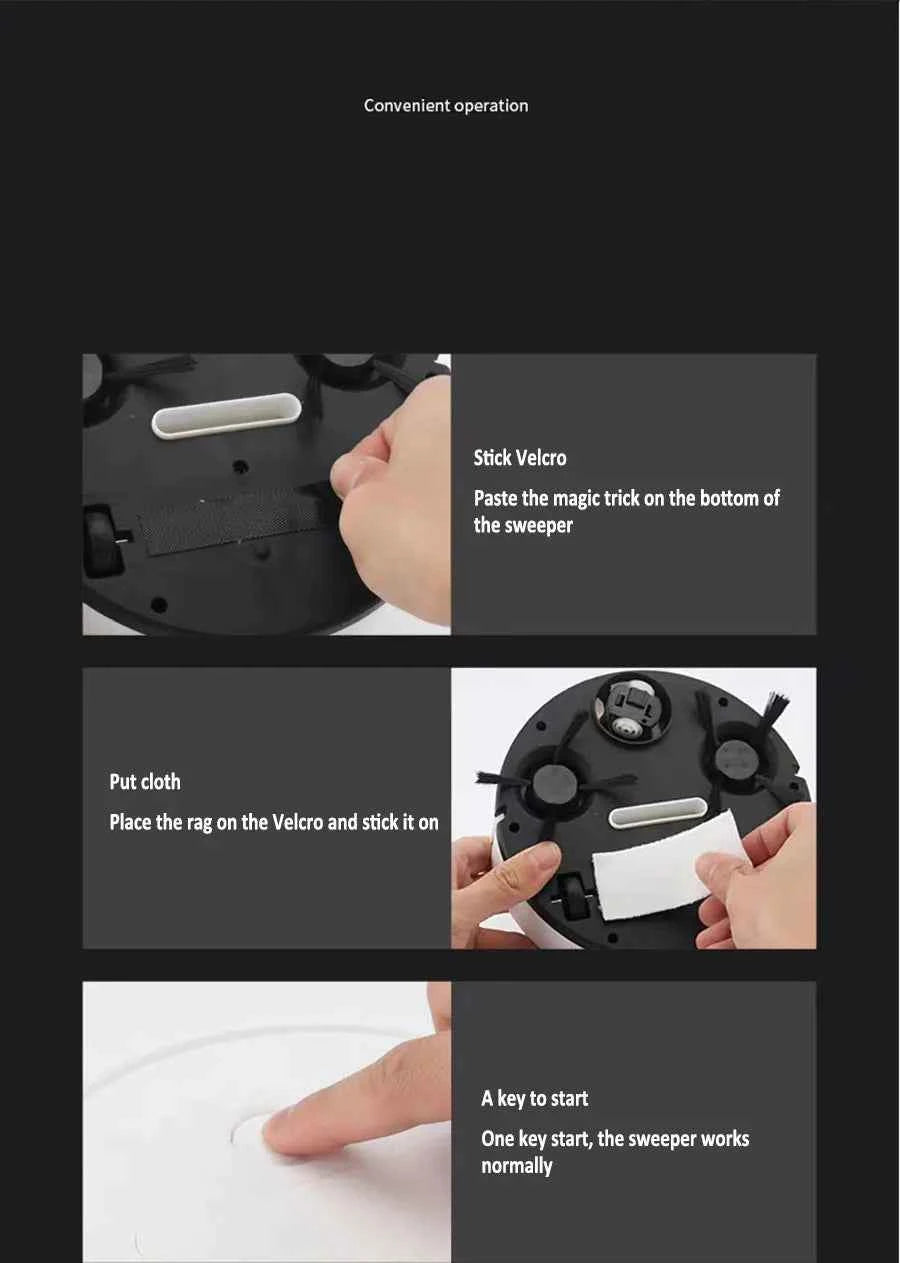 Convenient operation

Stick Velcro

Paste the magic trick on the bottom of the sweeper

Put cloth

Place the rag on the Velcro and stick it on

A key to start

One key start, the sweeper works normally