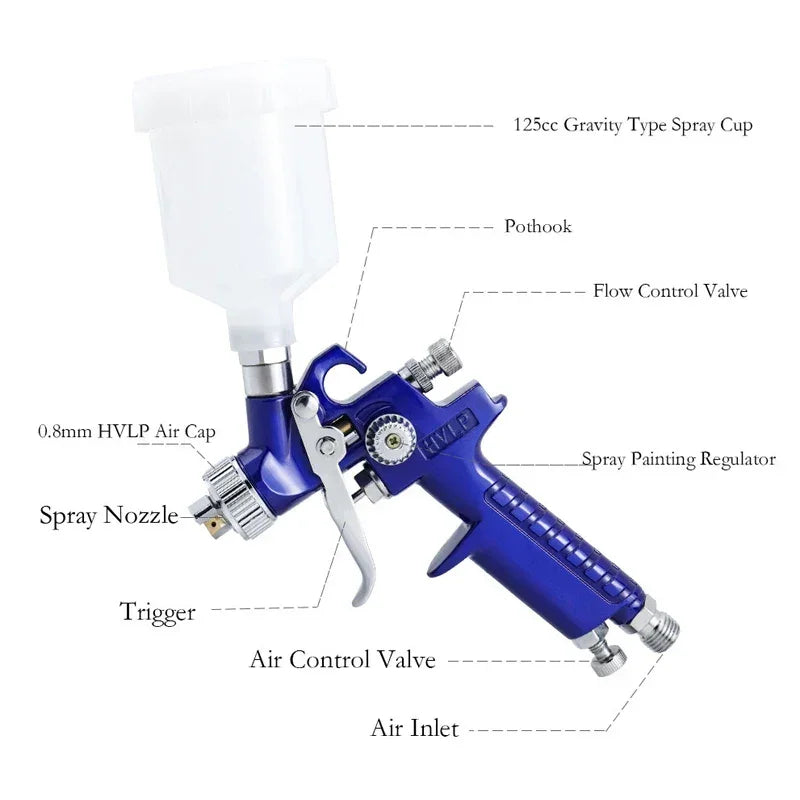 125cc Gravity Type Spray Cup

Pothook

Flow Control Valve

0.8mm HVLP Air Cap

HVLP

Spray Painting Regulator

Spray Nozzle

Trigger

Air Control Valve

Air Inlet