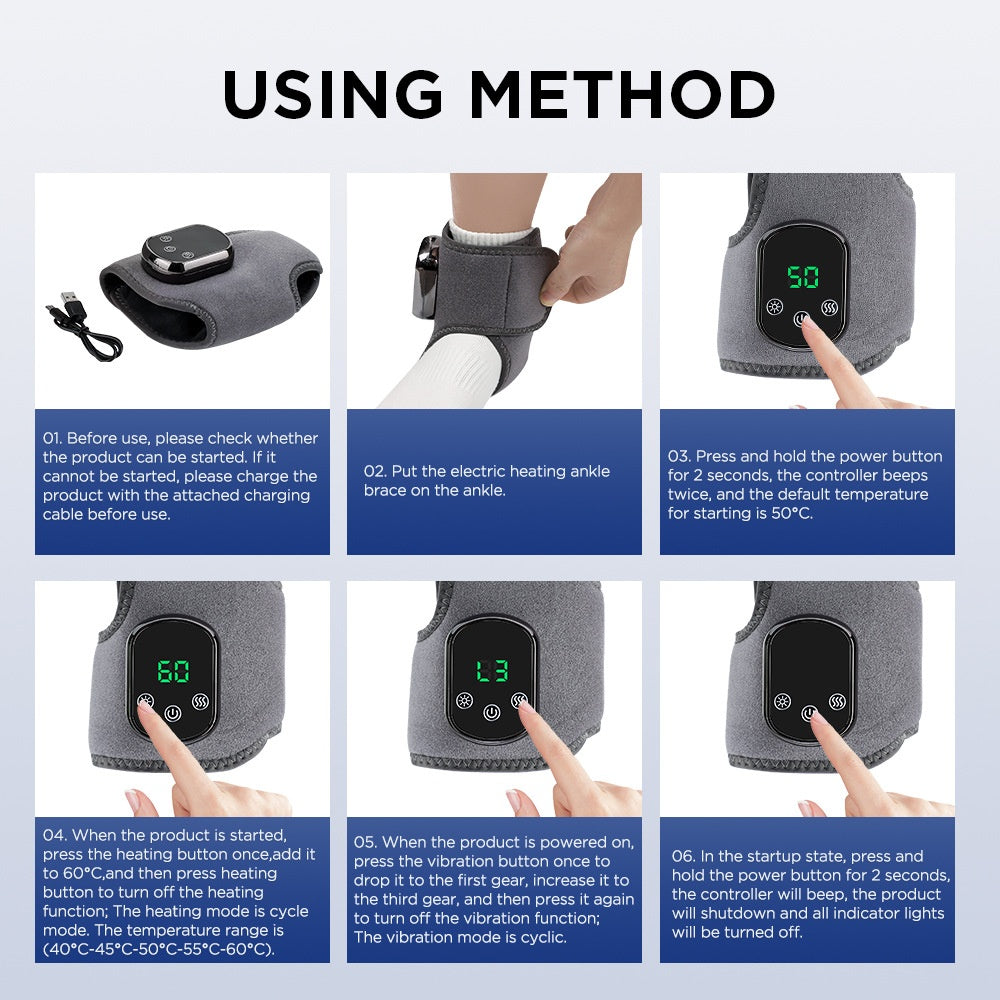 USING METHOD

50

01. Before use, please check whether the product can be started. If it cannot be started, please charge the product with the attached charging cable before use.

02. Put the electric heating ankle brace on the ankle.

03. Press and hold the power button for 2 seconds, the controller beeps twice, and the default temperature for starting is 50°C.

60

L3

04. When the product is started, press the heating button once,add it to 60°C,and then press heating button to turn off the heating function; The heating mode is cycle mode. The temperature range is (40°C-45°C-50°C-55°C-60°C).

05. When the product is powered on, press the vibration button once to drop it to the first gear, increase it to the third gear, and then press it again to turn off the vibration function; The vibration mode is cyclic.

06. In the startup state, press and hold the power button for 2 seconds, the controller will beep, the product will shutdown and all indicator lights will be turned off.